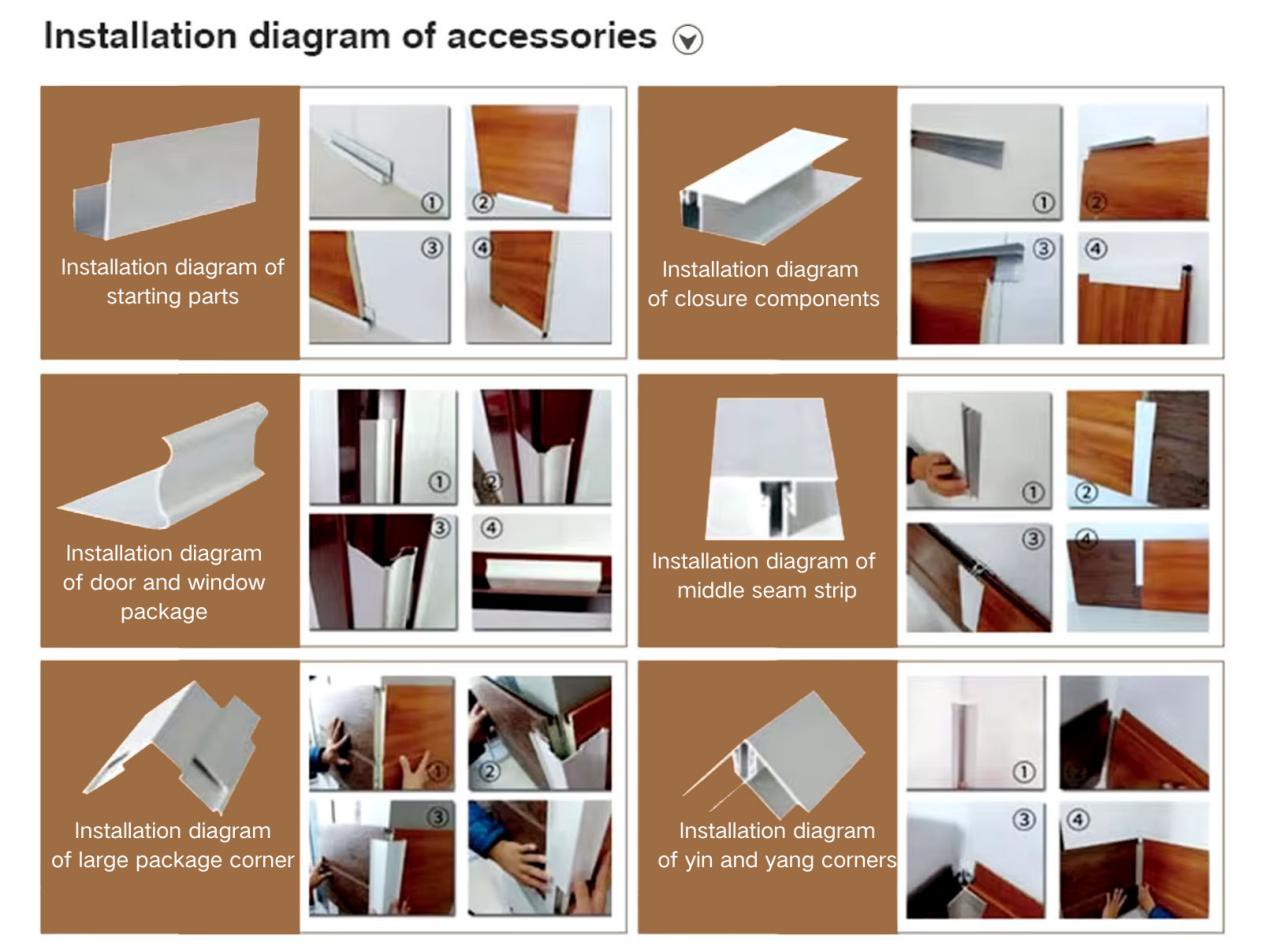 Installation diagram of accessories

Installation diagram of starting parts

① ② ③ ④

Installation diagram of closure components

① ② ③ ④

Installation diagram of door and window package

① ② ③ ④

Installation diagram of middle seam strip

① ② ③ ④

Installation diagram of large package corner

① ② ③

Installation diagram of yin and yang corners

① ③ ④